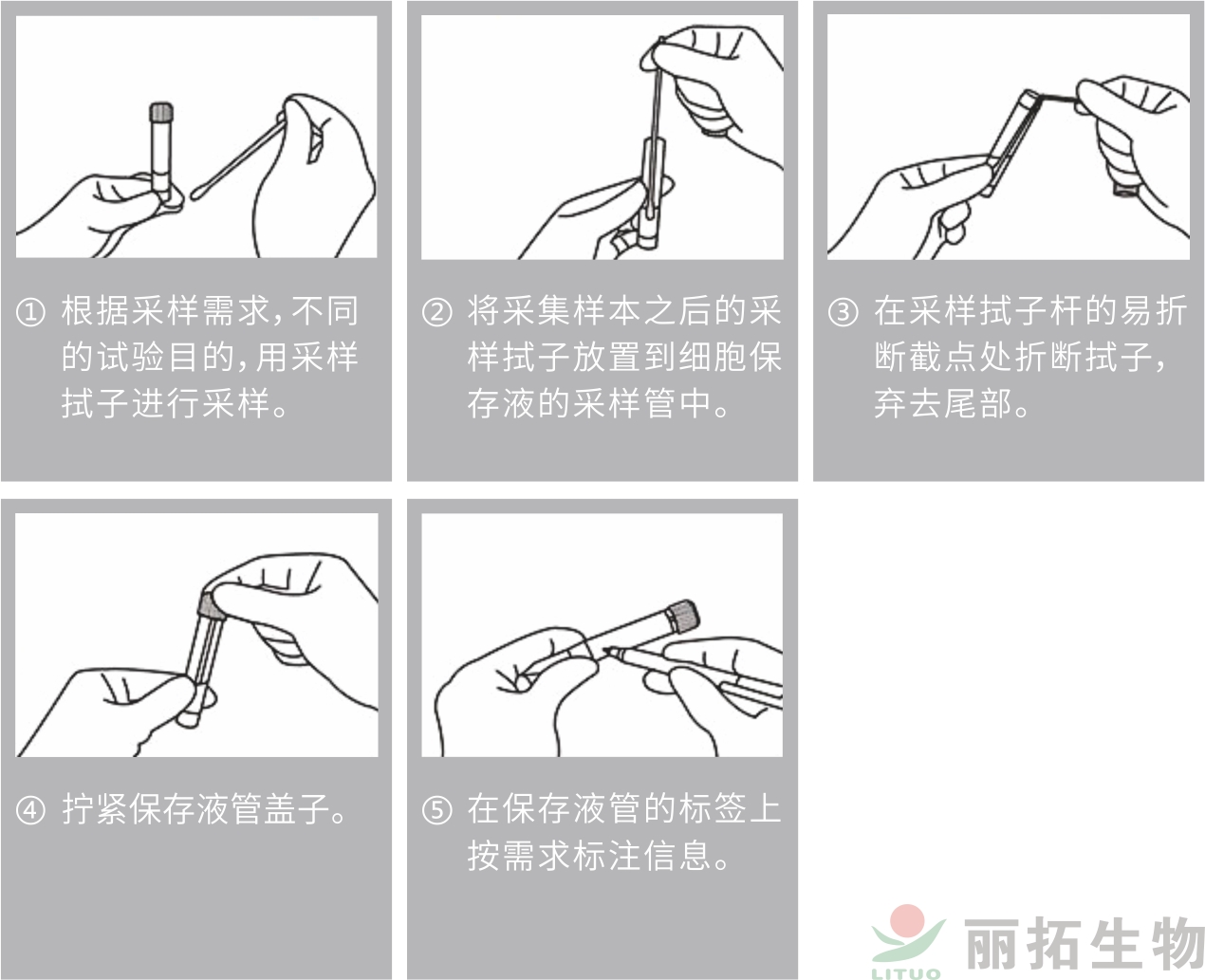 ① 根据采样需求，不同的试验目的，用采样拭子进行采样。

② 将采集样本之后的采样拭子放置到细胞保存液的采样管中。

③ 在采样拭子杆的易折断截点处折断拭子，弃去尾部。

④ 拧紧保存液管盖子。

⑤ 在保存液管的标签上按需求标注信息。

LITUO 丽拓生物